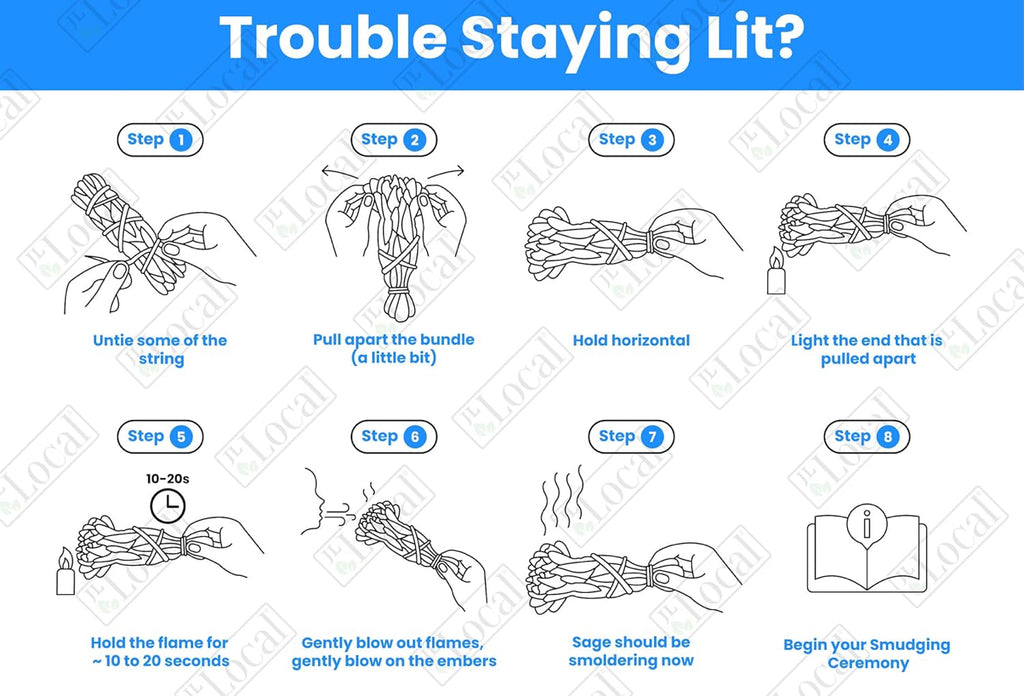 Trouble Staying Lit?

Step 1
Untie some of the string

Step 2
Pull apart the bundle (a little bit)

Step 3
Hold horizontal

Step 4
Light the end that is pulled apart

Step 5
10-20s
Hold the flame for ~ 10 to 20 seconds

Step 6
Gently blow out flames, gently blow on the embers

Step 7
Sage should be smoldering now

Step 8
Begin your Smudging Ceremony

JL Local